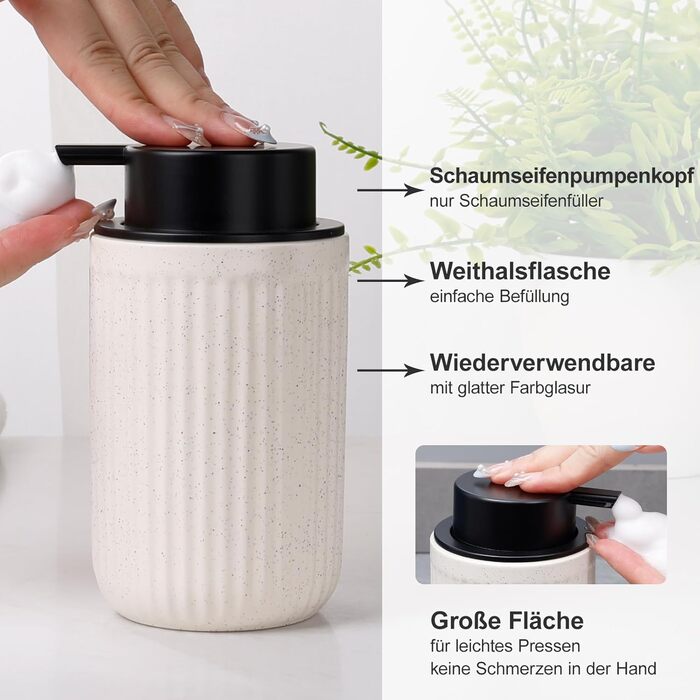 Schaumseifenpumpenkopf
nur Schaumseifenfüller

Weithalsflasche
einfache Befüllung

Wiederverwendbare
mit glatter Farbglasur

Große Fläche
für leichtes Pressen
keine Schmerzen in der Hand