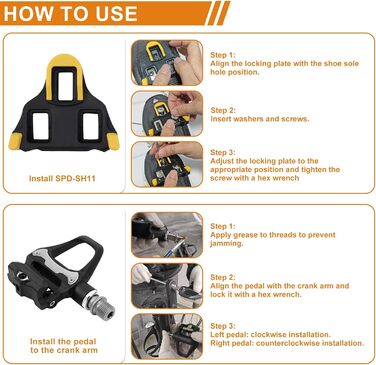 HOW TO USE

Install SPD-SH11

Step 1:
Align the locking plate with the shoe sole hole position.

Step 2:
Insert washers and screws.

Step 3:
Adjust the locking plate to the appropriate position and tighten the screw with a hex wrench

Install the pedal to the crank arm

Step 1:
Apply grease to threads to prevent jamming.

Step 2:
Align the pedal with the crank arm and lock it with a hex wrench.

Step 3:
Left pedal: clockwise installation.
Right pedal: counterclockwise installation.