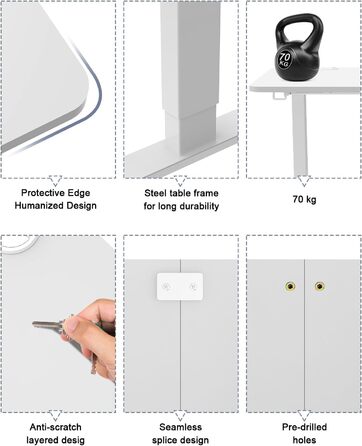 70 KG

Protective Edge Humanized Design

Steel table frame for long durability

70 kg

Anti-scratch layered desig

Seamless splice design

Pre-drilled holes