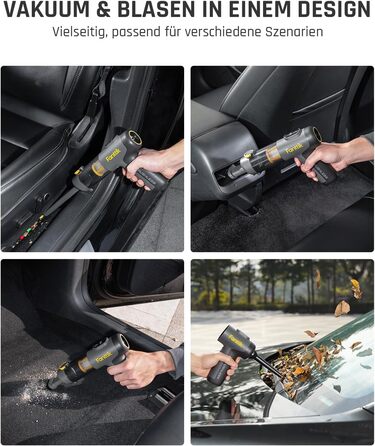 VAKUUM & BLASEN IN EINEM DESIGN
Vielseitig, passend für verschiedene Szenarien

Fanttik

Fanttik

Fanttik

Fanttik