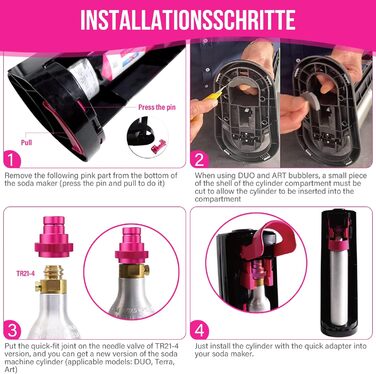 INSTALLATIONSSCHRITTE

Press the pin

Pull

1

Remove the following pink part from the bottom of the soda maker (press the pin and pull to do it)

2

When using DUO and ART bubblers, a small piece of the shell of the cylinder compartment must be cut to allow the cylinder to be inserted into the compartment

TR21-4

3

Put the quick-fit joint on the needle valve of TR21-4 version, and you can get a new version of the soda machine cylinder (applicable models: DUO, Terra, Art)

4

Just install the cylinder with the quick adapter into your soda maker.