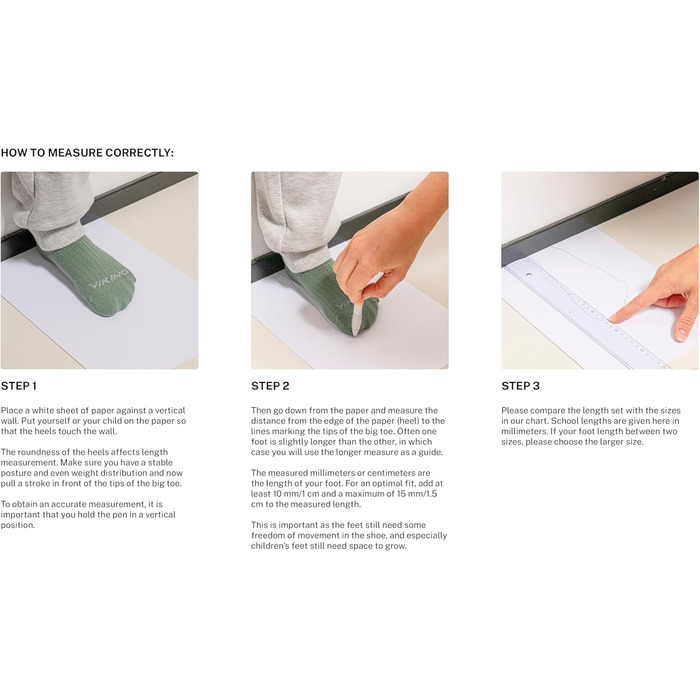 HOW TO MEASURE CORRECTLY:

VIKING

STEP 1

Place a white sheet of paper against a vertical wall. Put yourself or your child on the paper so that the heels touch the wall.

The roundness of the heels affects length measurement. Make sure you have a stable posture and even weight distribution and now pull a stroke in front of the tips of the big toe.

To obtain an accurate measurement, it is important that you hold the pen in a vertical position.

STEP 2

Then go down from the paper and measure the distance from the edge of the paper (heel) to the lines marking the tips of the big toe. Often one foot is slightly longer than the other, in which case you will use the longer measure as a guide.

The measured millimeters or centimeters are the length of your foot. For an optimal fit, add at least 10 mm/1 cm and a maximum of 15 mm/1.5 cm to the measured length.

This is important as the feet still need some freedom of movement in the shoe, and especially children's feet still need space to grow.

STEP 3

Please compare the length set with the sizes in our chart. School lengths are given here in millimeters. If your foot length between two sizes, please choose the larger size.