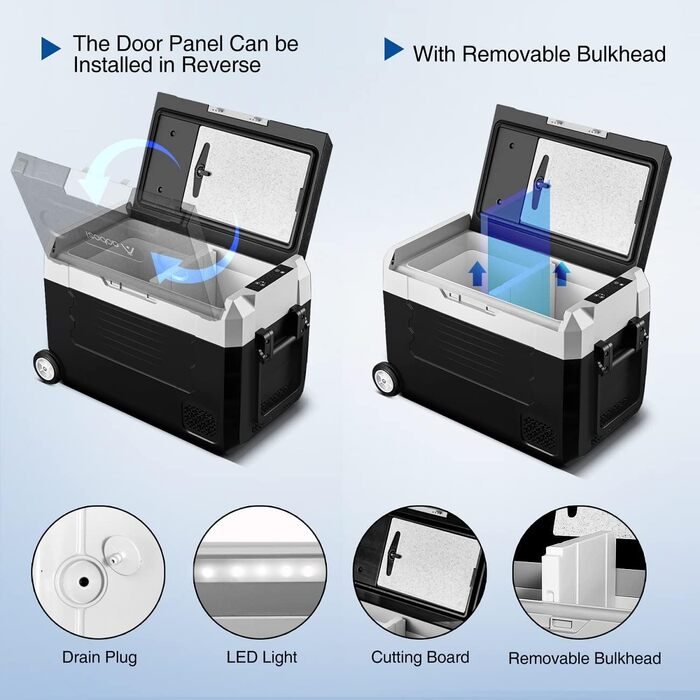 The Door Panel Can be Installed in Reverse

With Removable Bulkhead

Drain Plug

LED Light

Cutting Board

Removable Bulkhead