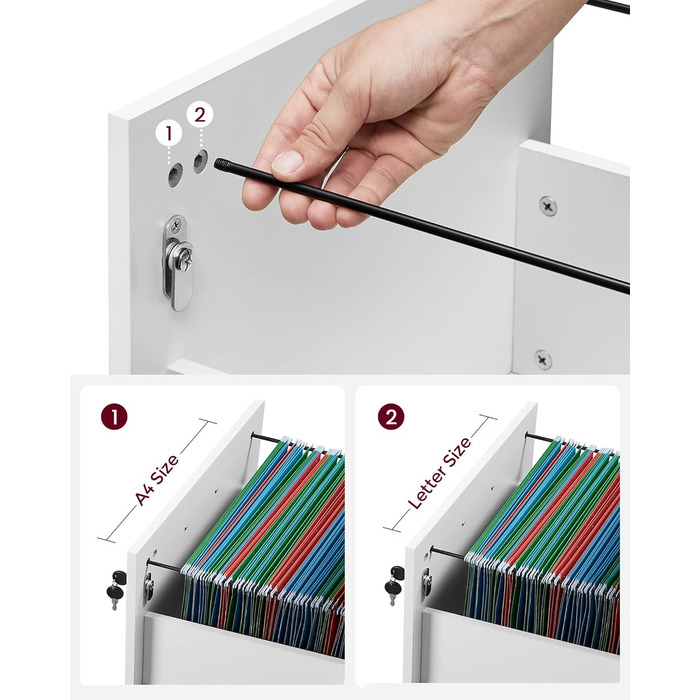 1
2

1
A4 Size

2
Letter Size