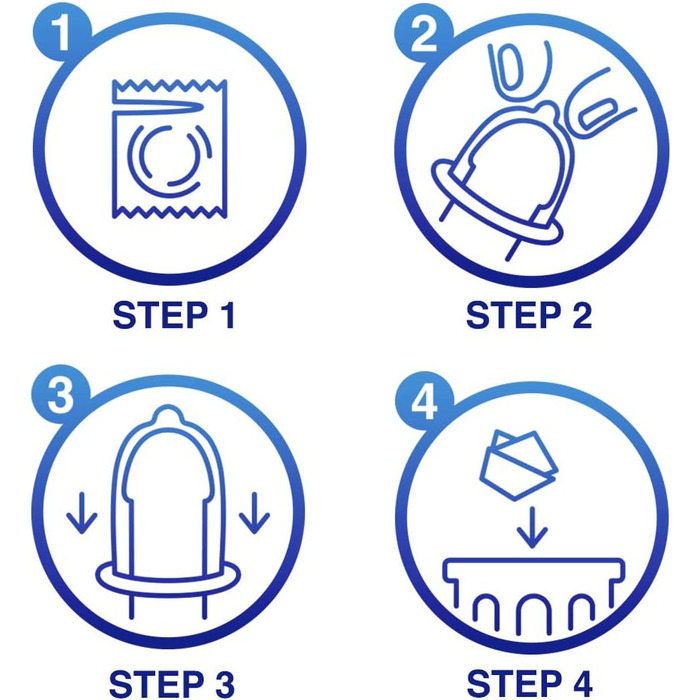 1

STEP 1

2

STEP 2

3

STEP 3

4

STEP 4