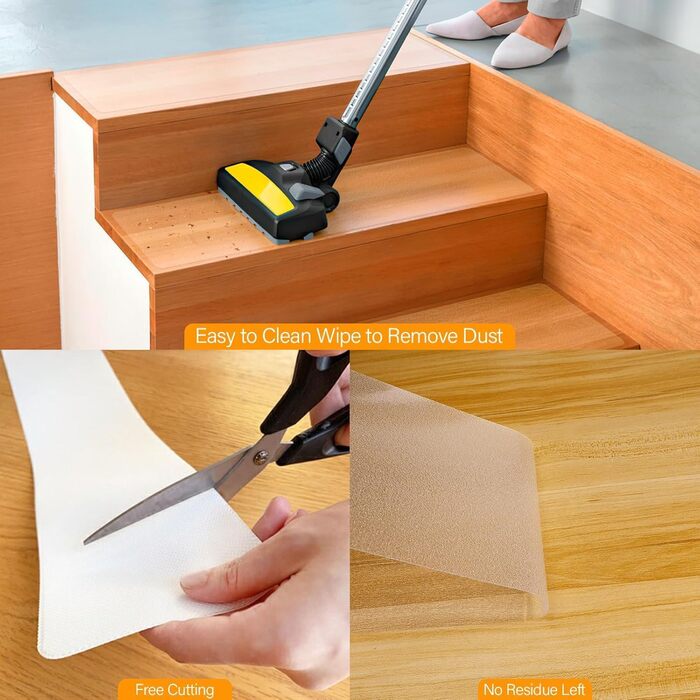 Easy to Clean Wipe to Remove Dust

Free Cutting

No Residue Left