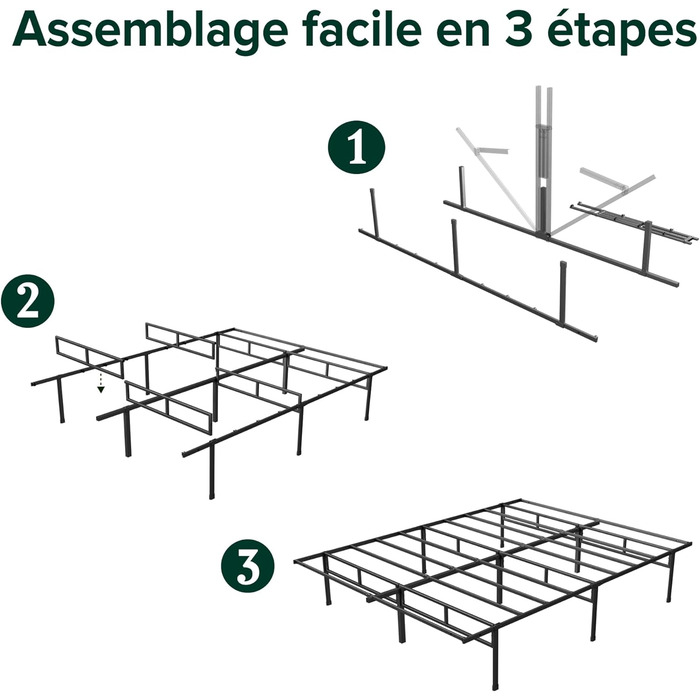 Assemblage facile en 3 étapes

1

2

3