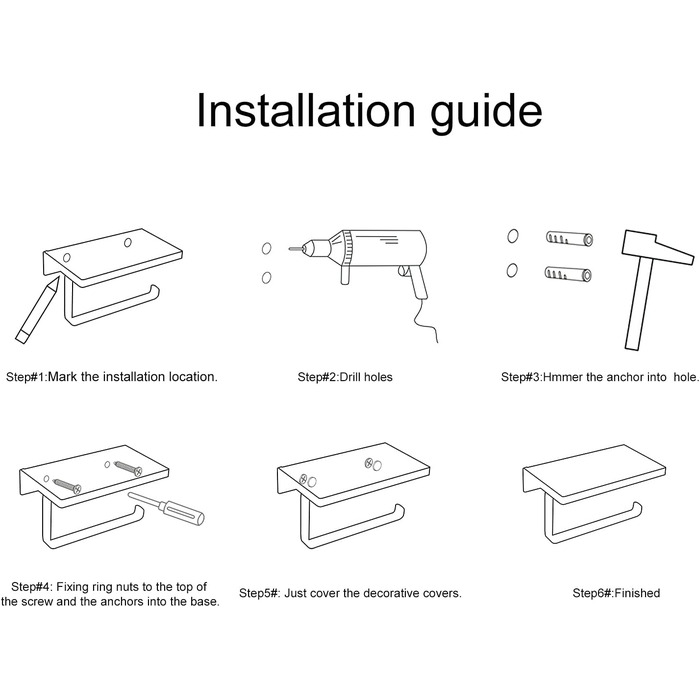 Installation guide

Step#1:Mark the installation location.

Step#2:Drill holes

Step#3:Hmmer the anchor into hole.

Step#4: Fixing ring nuts to the top of the screw and the anchors into the base.

Step5#: Just cover the decorative covers.

Step6#:Finished