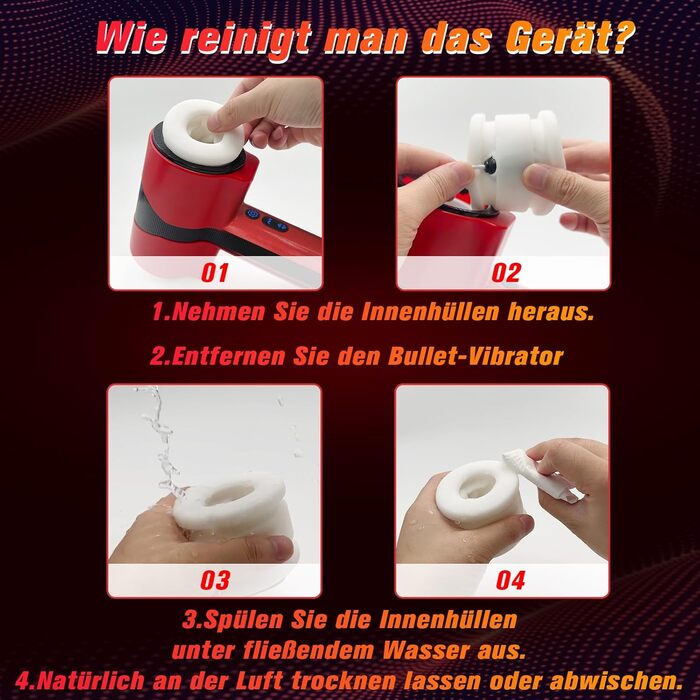 Wie reinigt man das Gerät?

01

02

1.Nehmen Sie die Innenhüllen heraus.

2.Entfernen Sie den Bullet-Vibrator

03

04

3.Spülen Sie die Innenhüllen unter fließendem Wasser aus.

4.Natürlich an der Luft trocknen lassen oder abwischen.