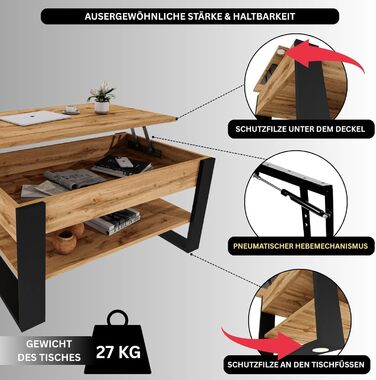 AUSERGEWÖHNLICHE STÄRKE & HALTBARKEIT

SCHUTZFILZE UNTER DEM DECKEL

PNEUMATISCHER HEBEMECHANISMUS

SCHUTZFILZE AN DEN TISCHFÜSSEN

GEWICHT DES TISCHES

27 KG