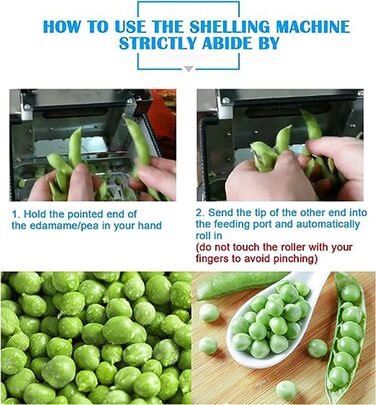 HOW TO USE THE SHELLING MACHINE STRICTLY ABIDE BY

1. Hold the pointed end of the edamame/pea in your hand

2. Send the tip of the other end into the feeding port and automatically roll in
(do not touch the roller with your fingers to avoid pinching)