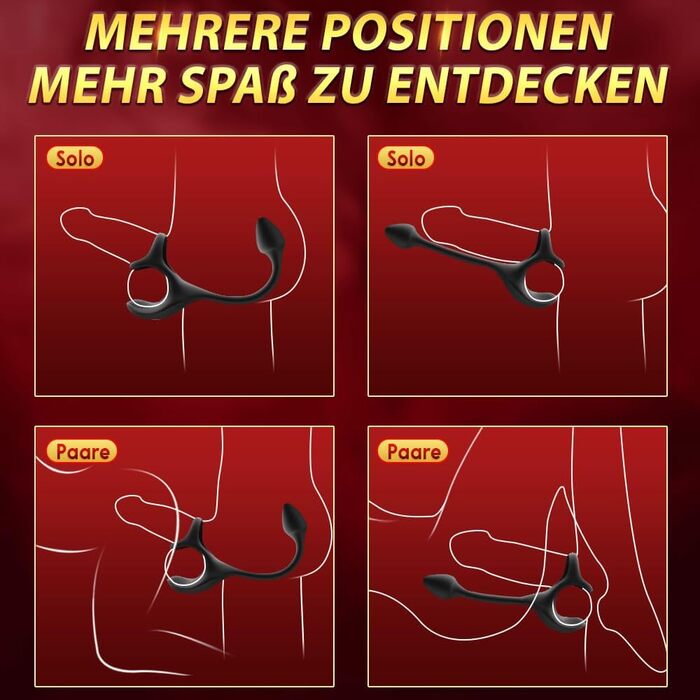 MEHRERE POSITIONEN
MEHR SPAß ZU ENTDECKEN

Solo

Solo

Paare

Paare