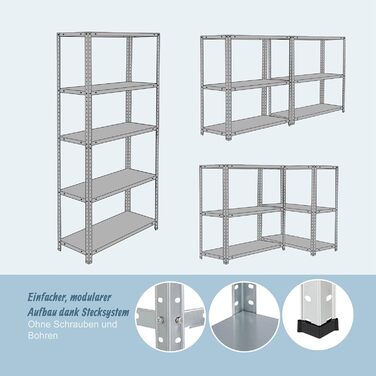 Einfacher, modularer Aufbau dank Stecksystem
Ohne Schrauben und Bohren