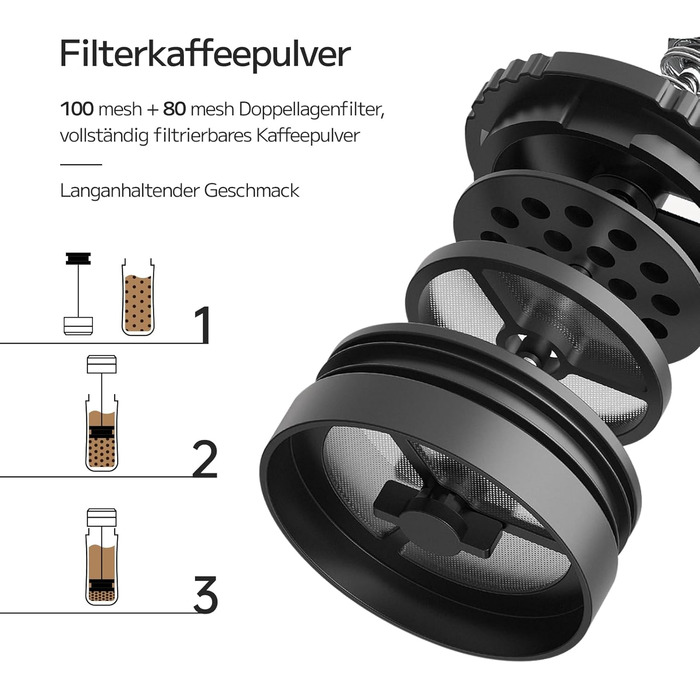 Filterkaffeepulver

100 mesh + 80 mesh Doppellagenfilter, vollständig filtrierbares Kaffeepulver

Langanhaltender Geschmack

1

2

3