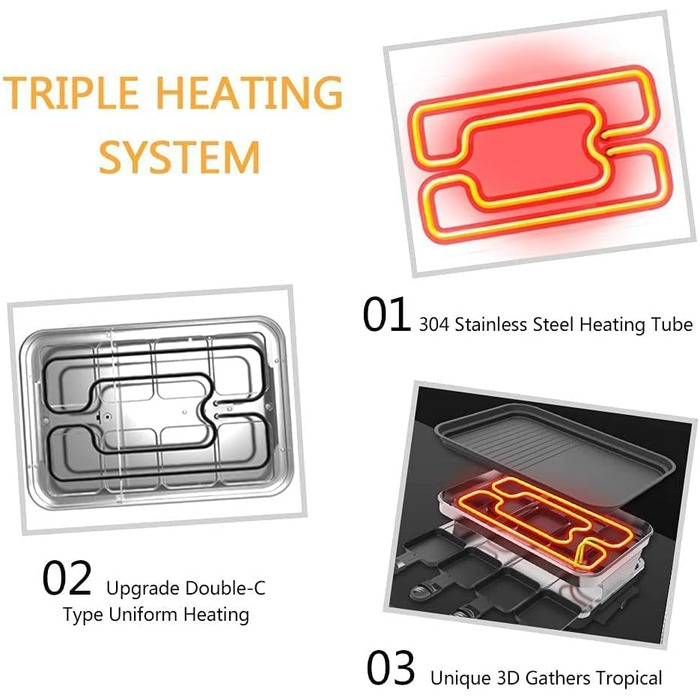 TRIPLE HEATING SYSTEM

01 304 Stainless Steel Heating Tube

02 Upgrade Double-C Type Uniform Heating

03 Unique 3D Gathers Tropical