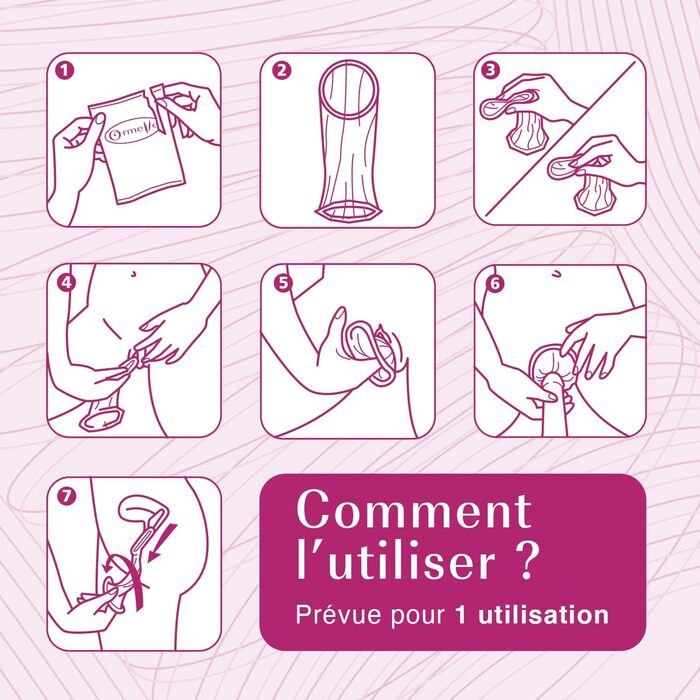 1
Ormelle
2
3
4
5
6
7
Comment l'utiliser ?
Prévue pour 1 utilisation