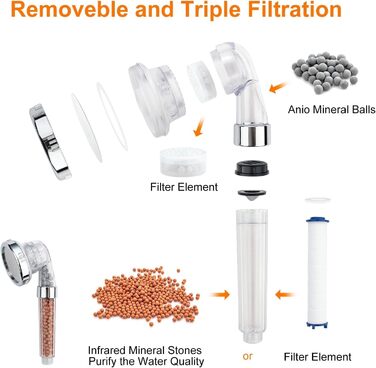 Removeble and Triple Filtration

Anio Mineral Balls

Filter Element

Infrared Mineral Stones Purify the Water Quality

or

Filter Element