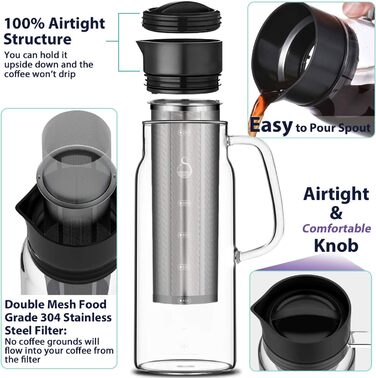 100% Airtight Structure
You can hold it upside down and the coffee won't drip

Easy to Pour Spout

Airtight & Comfortable Knob

Double Mesh Food Grade 304 Stainless Steel Filter:
No coffee grounds will flow into your coffee from the filter