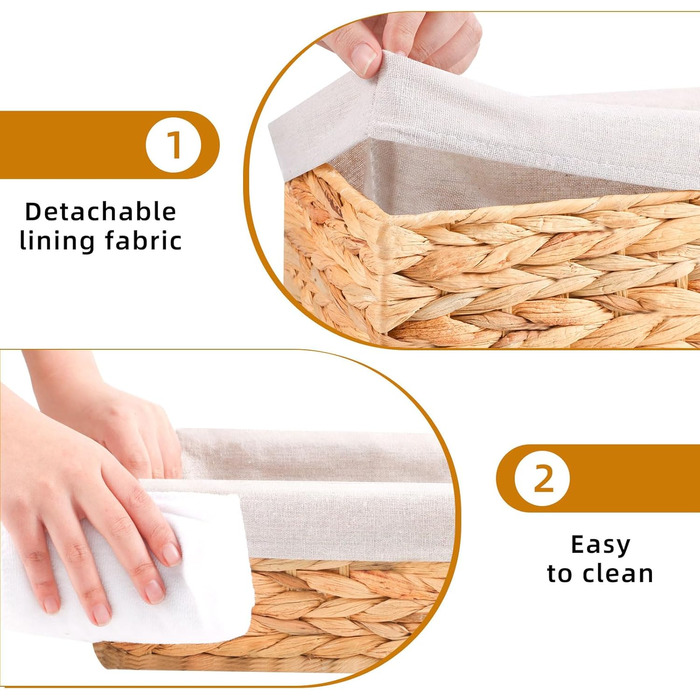 1

Detachable lining fabric

2

Easy to clean