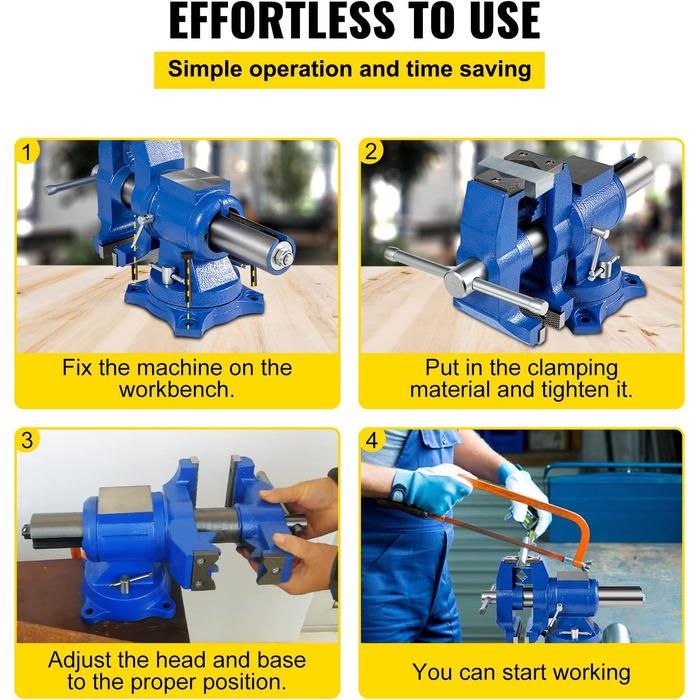 EFFORTLESS TO USE

Simple operation and time saving

1

Fix the machine on the workbench.

2

Put in the clamping material and tighten it.

3

Adjust the head and base to the proper position.

4

You can start working