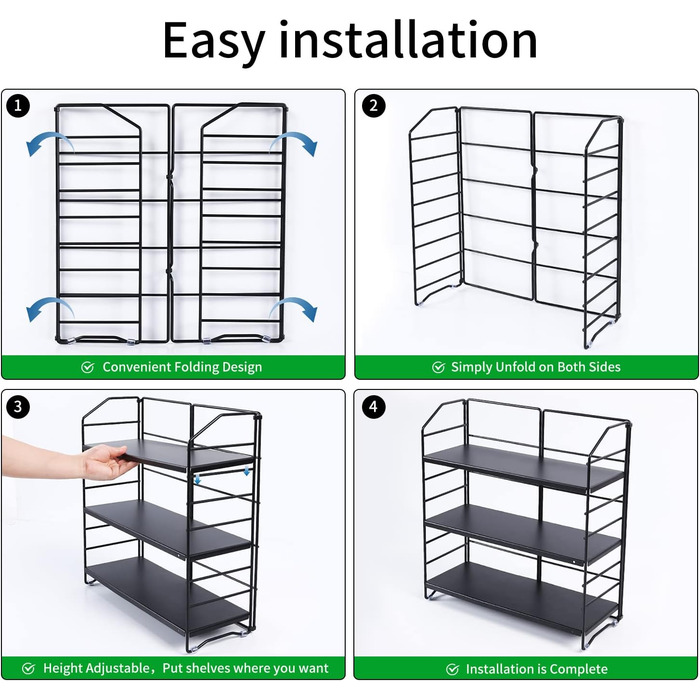 Easy installation

1

Convenient Folding Design

2

Simply Unfold on Both Sides

3

Height Adjustable，Put shelves where you want

4

Installation is Complete