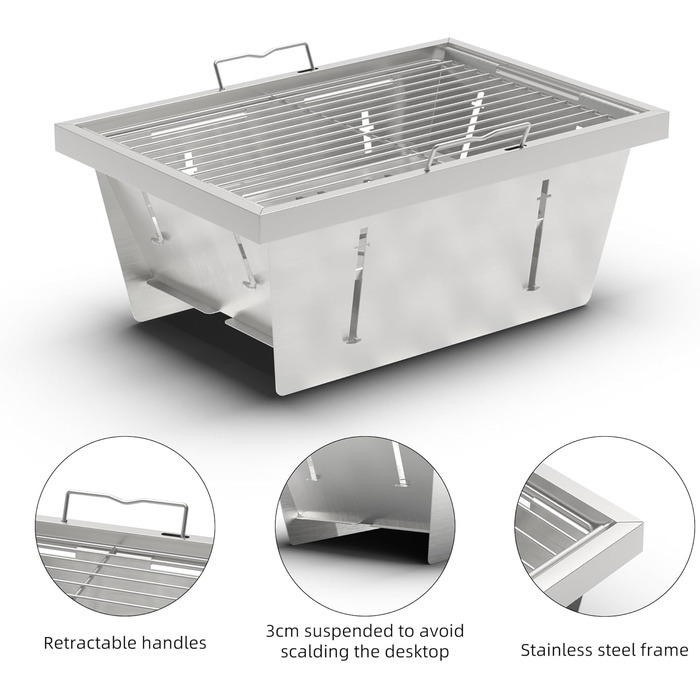 Retractable handles

3cm suspended to avoid scalding the desktop

Stainless steel frame