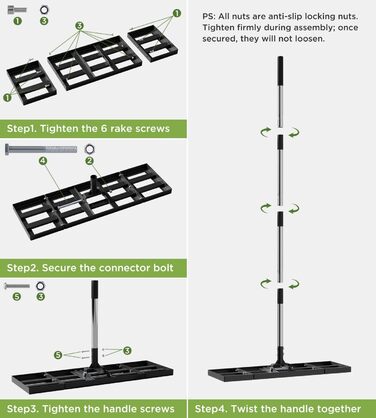 1 3

3 1

1

Step1. Tighten the 6 rake screws

4 2

Step2. Secure the connector bolt

5 3

5 3

Step3. Tighten the handle screws

PS: All nuts are anti-slip locking nuts. Tighten firmly during assembly; once secured, they will not loosen.

Step4. Twist the handle together