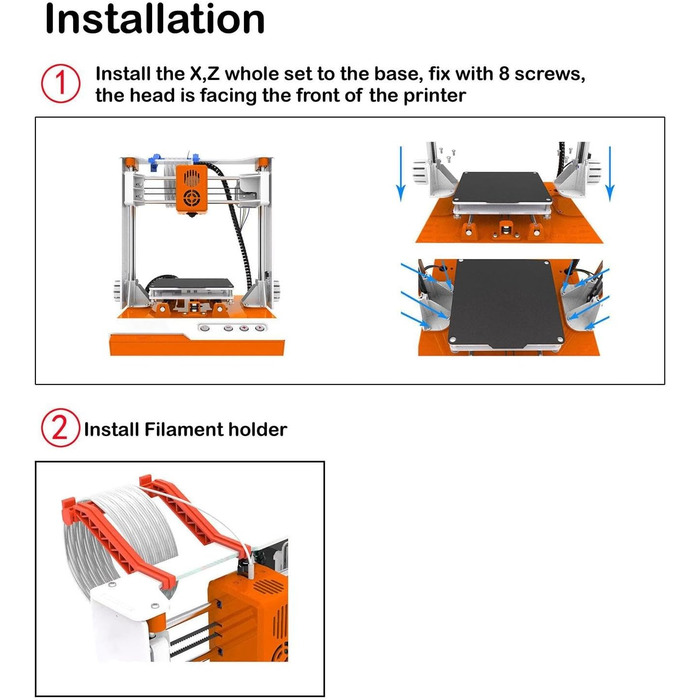 Installation

① Install the X,Z whole set to the base, fix with 8 screws, the head is facing the front of the printer

② Install Filament holder