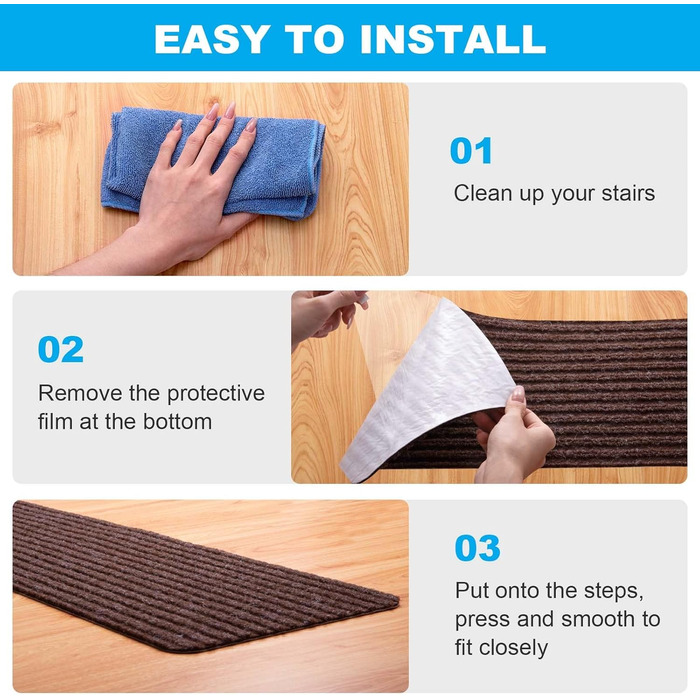 EASY TO INSTALL

01

Clean up your stairs

02

Remove the protective film at the bottom

03

Put onto the steps, press and smooth to fit closely