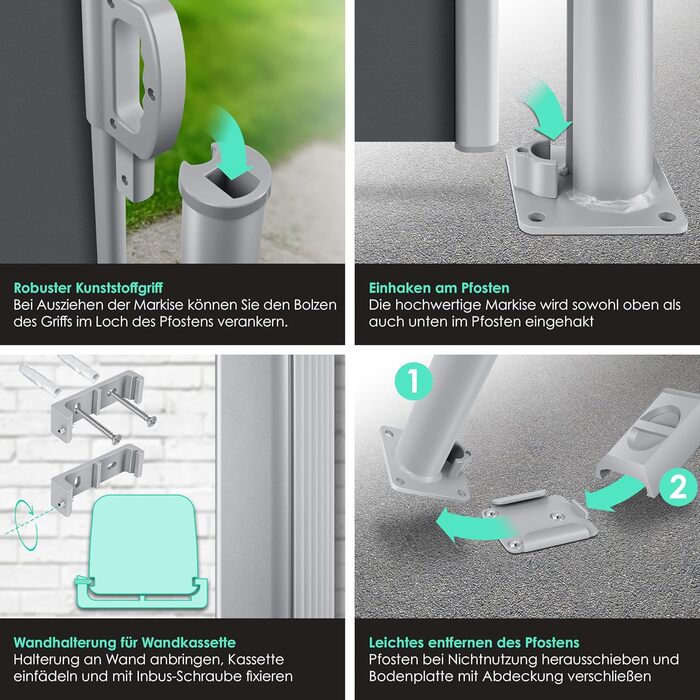 Robuster Kunststoffgriff
Bei Ausziehen der Markise können Sie den Bolzen des Griffs im Loch des Pfostens verankern.

Einhaken am Pfosten
Die hochwertige Markise wird sowohl oben als auch unten im Pfosten eingehakt

1

2

Wandhalterung für Wandkassette
Halterung an Wand anbringen, Kassette einfädeln und mit Inbus-Schraube fixieren

Leichtes entfernen des Pfostens
Pfosten bei Nichtnutzung herausschieben und Bodenplatte mit Abdeckung verschließen