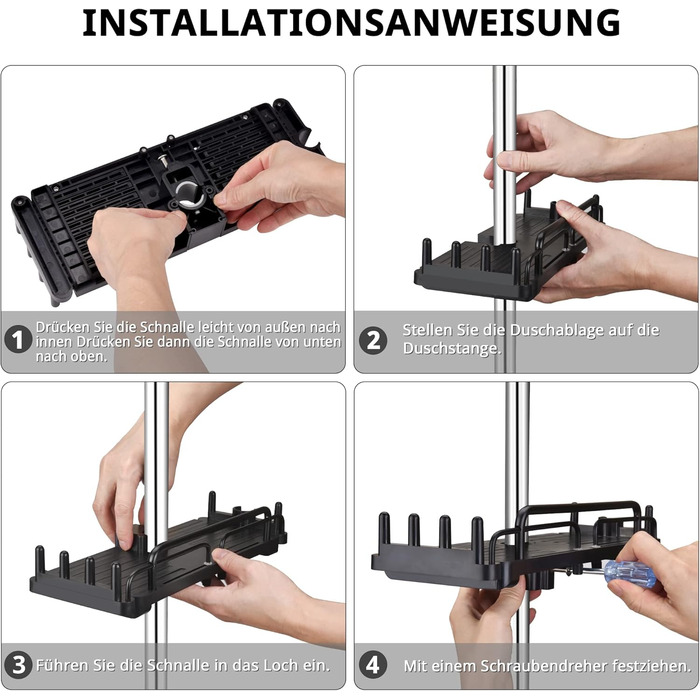 INSTALLATIONSANWEISUNG

1 Drücken Sie die Schnalle leicht von außen nach innen Drücken Sie dann die Schnalle von unten nach oben.

2 Stellen Sie die Duschablage auf die Duschstange.

3 Führen Sie die Schnalle in das Loch ein.

4 Mit einem Schraubendreher festziehen.