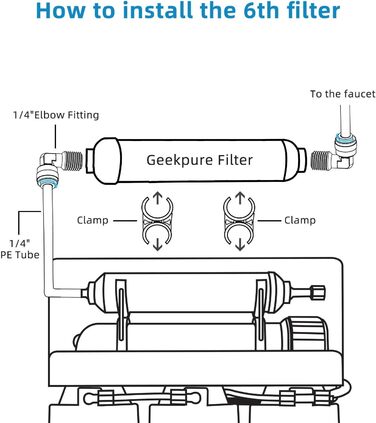 How to install the 6th filter

To the faucet

1/4"Elbow Fitting

Geekpure Filter

Clamp

Clamp

1/4"
PE Tube