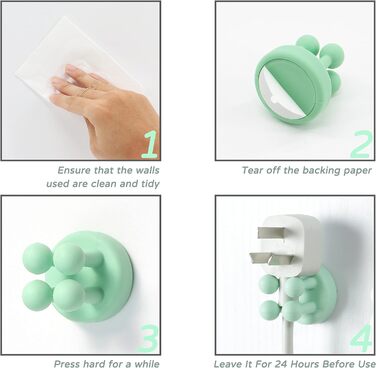 1

Ensure that the walls used are clean and tidy

2

Tear off the backing paper

3

Press hard for a while

4

Leave It For 24 Hours Before Use