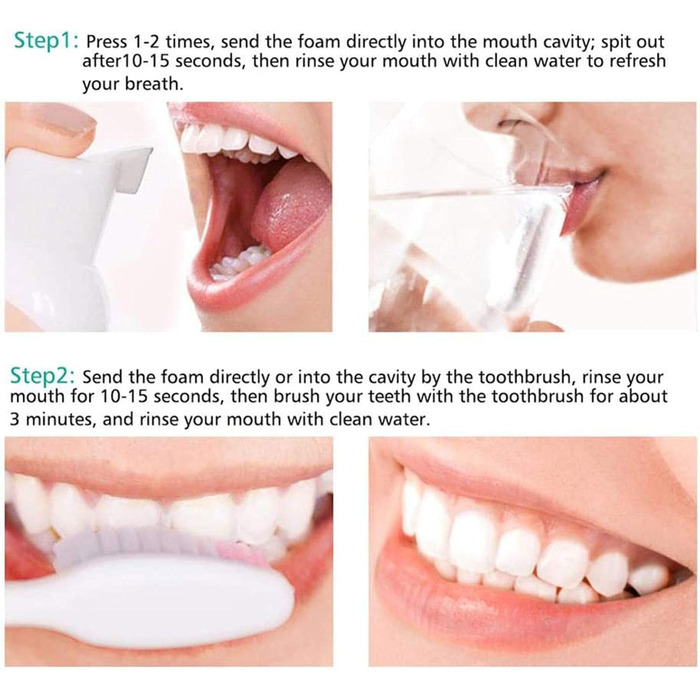 Step1: Press 1-2 times, send the foam directly into the mouth cavity; spit out after10-15 seconds, then rinse your mouth with clean water to refresh your breath.

Step2: Send the foam directly or into the cavity by the toothbrush, rinse your mouth for 10-15 seconds, then brush your teeth with the toothbrush for about 3 minutes, and rinse your mouth with clean water.