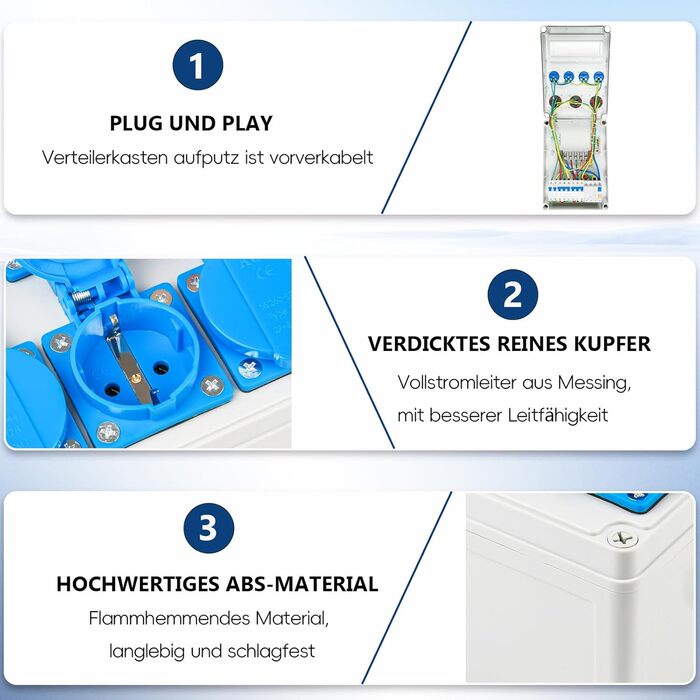 1

PLUG UND PLAY

Verteilerkasten aufputz ist vorverkabelt

2

VERDICKTES REINES KUPFER

Vollstromleiter aus Messing, mit besserer Leitfähigkeit

3

HOCHWERTIGES ABS-MATERIAL

Flammhemmendes Material, langlebig und schlagfest