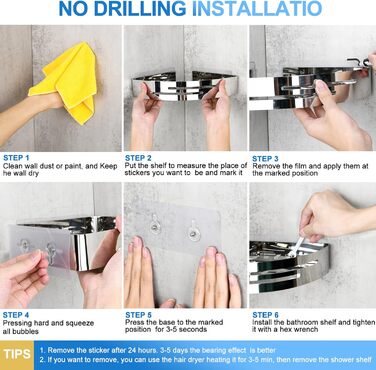 NO DRILLING INSTALLATIO

STEP 1
Clean wall dust or paint, and Keep he wall dry

STEP 2
Put the shelf to measure the place of stickers you want to be and mark it

STEP 3
Remove the film and apply them at the marked position

STEP 4
Pressing hard and squeeze all bubbles

STEP 5
Press the base to the marked position for 3-5 seconds

STEP 6
Install the bathroom shelf and tighten it with a hex wrench

TIPS
1. Remove the sticker after 24 hours. 3-5 days the bearing effect is better
2. If you want to remove, you can use the hair dryer heating it for 3-5 min, then remove the shower shelf