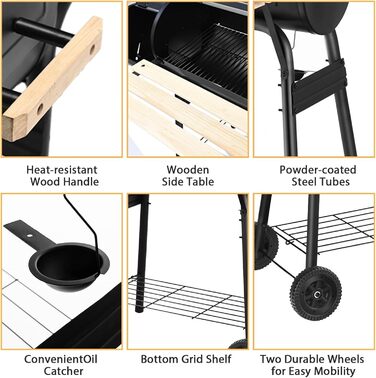 Heat-resistant Wood Handle

Wooden Side Table

Powder-coated Steel Tubes

ConvenientOil Catcher

Bottom Grid Shelf

Two Durable Wheels for Easy Mobility