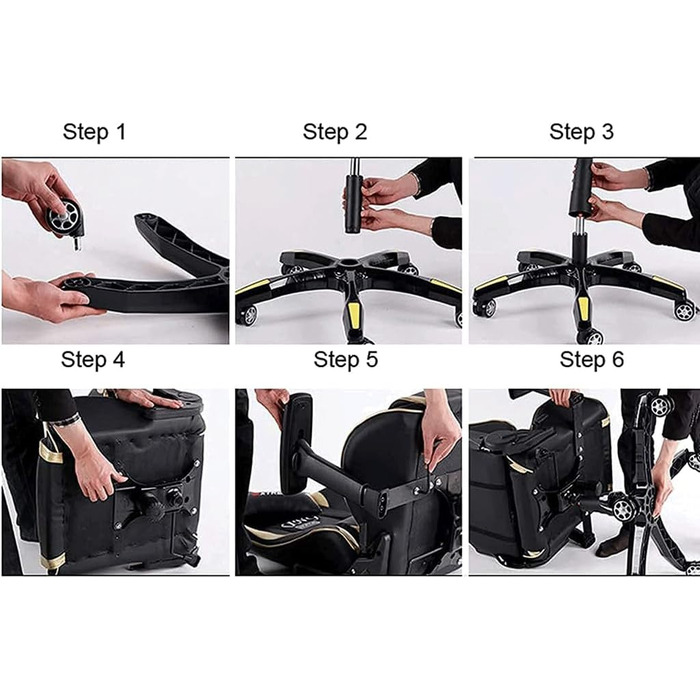 Step 1

Step 2

Step 3

Step 4

Step 5

Step 6