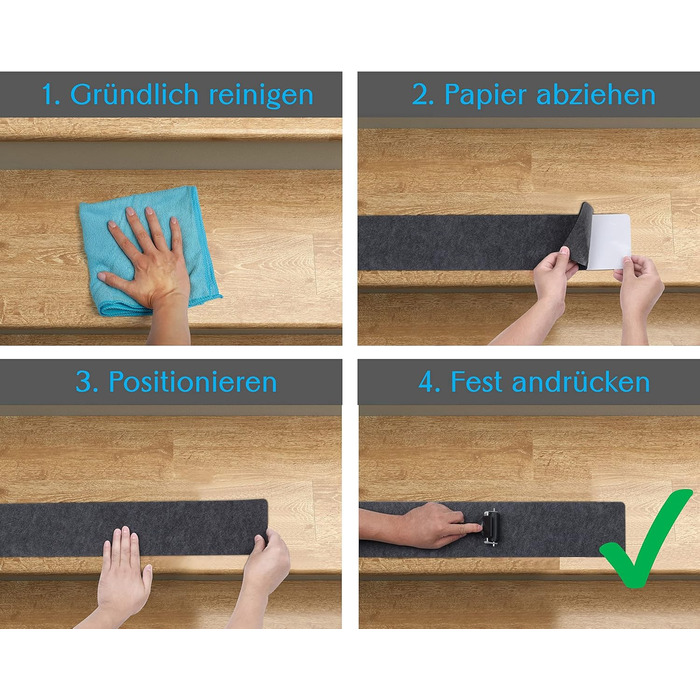 1. Gründlich reinigen

2. Papier abziehen

3. Positionieren

4. Fest andrücken