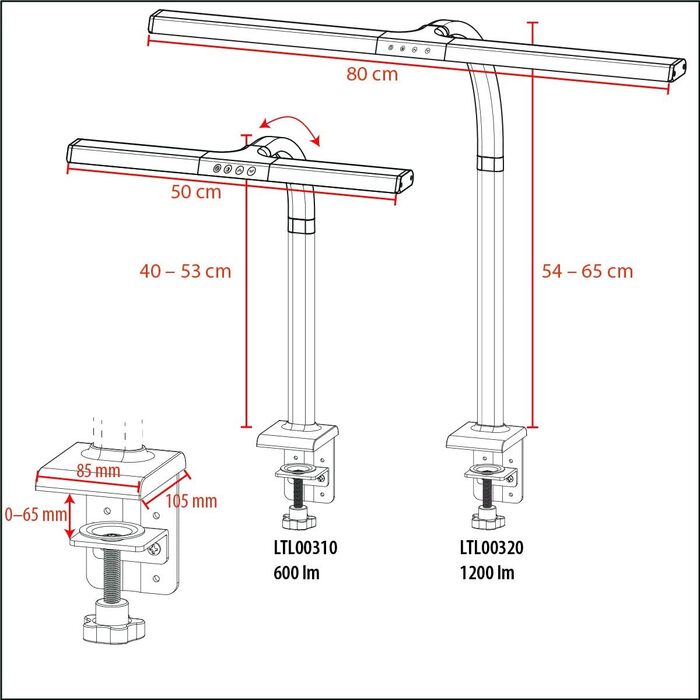 80 cm

50 cm

40 – 53 cm

54 – 65 cm

85 mm

105 mm

0–65 mm

LTL00310
600 lm

LTL00320
1200 lm