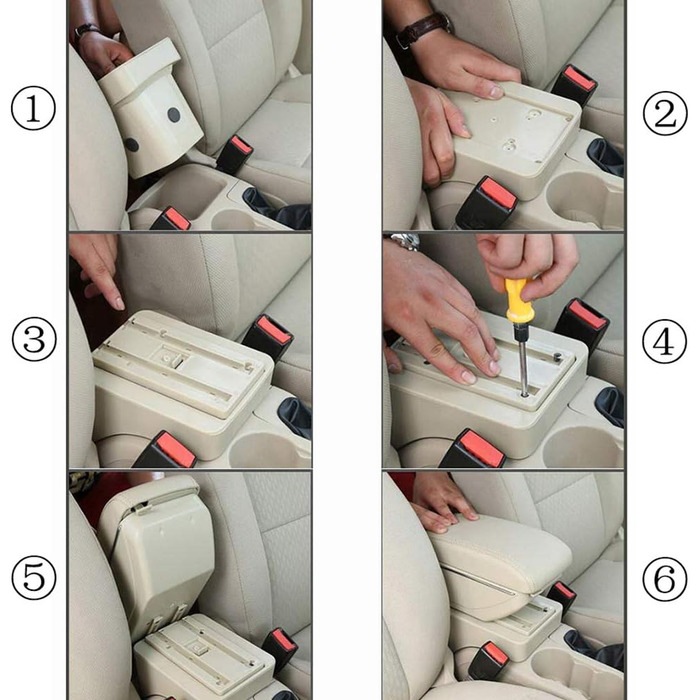 ①
②
③
④
⑤
⑥