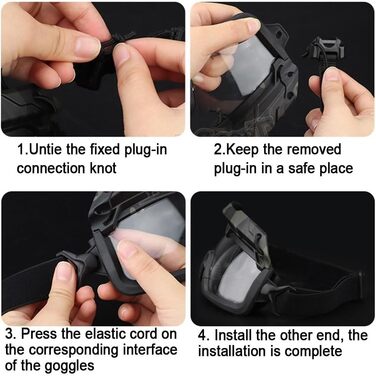 1.Untie the fixed plug-in connection knot

2.Keep the removed plug-in in a safe place

3. Press the elastic cord on the corresponding interface of the goggles

4. Install the other end, the installation is complete