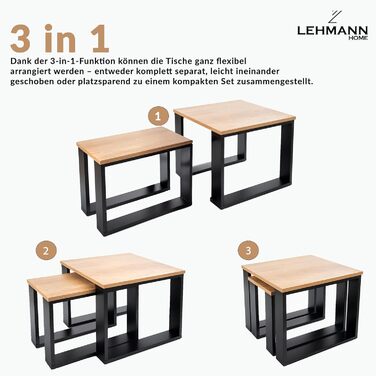 3 in 1

LEHMANN HOME

Dank der 3-in-1-Funktion können die Tische ganz flexibel arrangiert werden – entweder komplett separat, leicht ineinander geschoben oder platzsparend zu einem kompakten Set zusammengestellt.

1

2

3