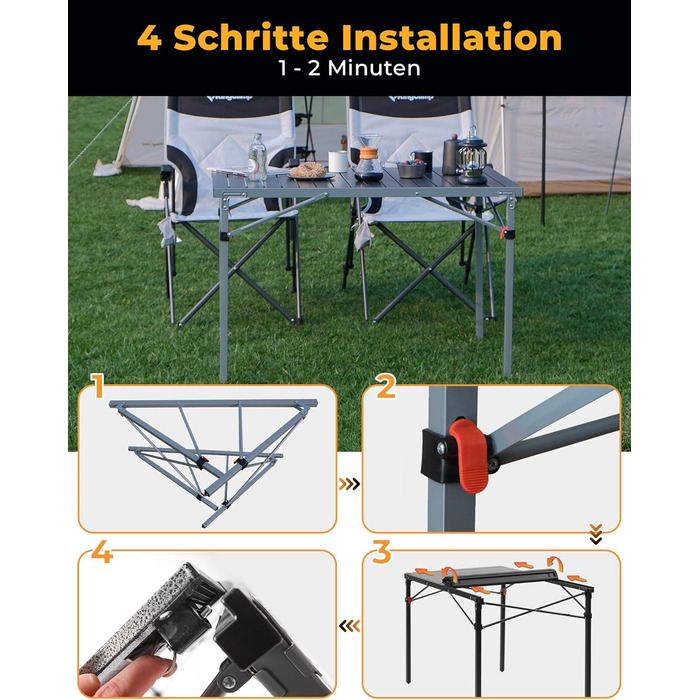 4 Schritte Installation
1 - 2 Minuten

KingCamp

KingCamp

1

2

3

4