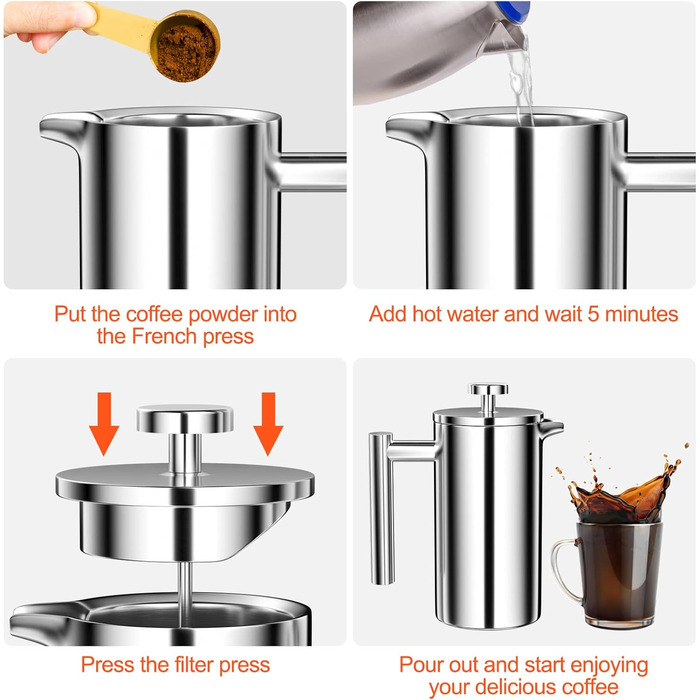 Put the coffee powder into the French press

Add hot water and wait 5 minutes

Press the filter press

Pour out and start enjoying your delicious coffee