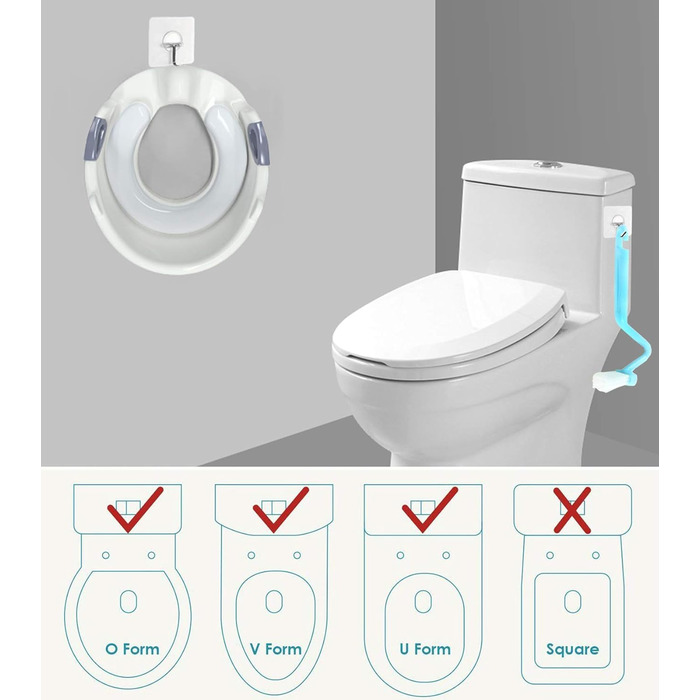 O Form

V Form

U Form

Square