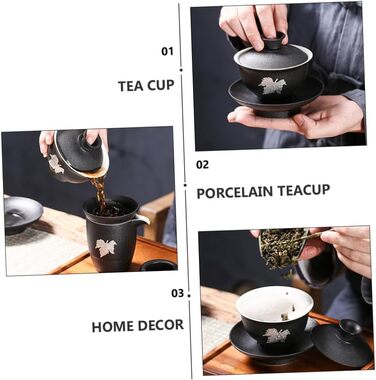 01

TEA CUP

02

PORCELAIN TEACUP

03

HOME DECOR