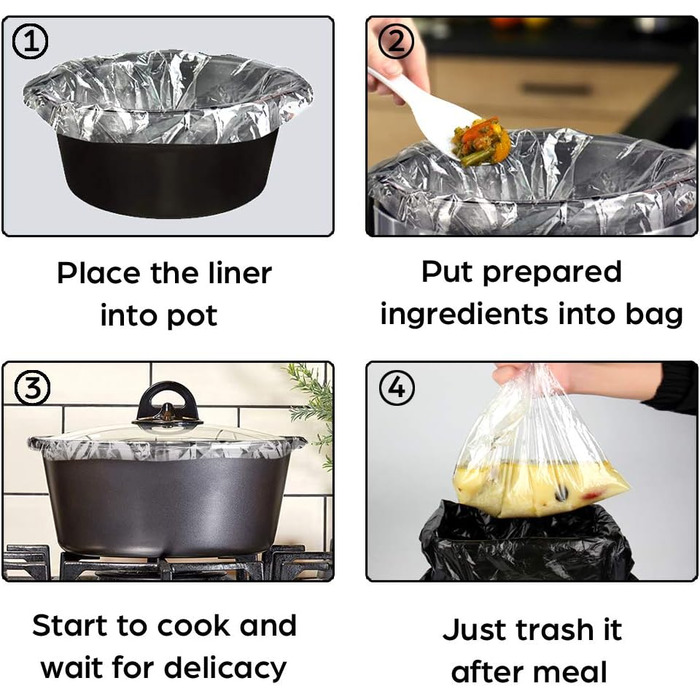 ①

Place the liner into pot

②

Put prepared ingredients into bag

③

Start to cook and wait for delicacy

④

Just trash it after meal