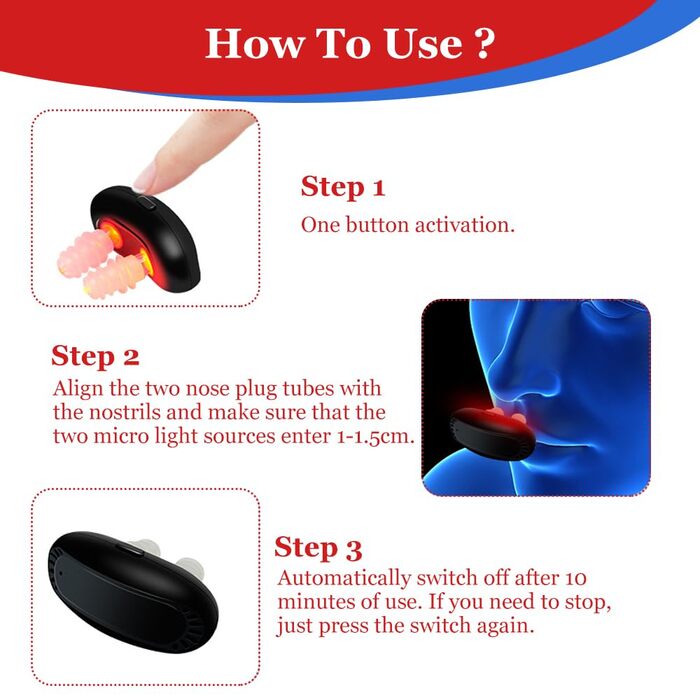 How To Use ?

Step 1
One button activation.

Step 2
Align the two nose plug tubes with the nostrils and make sure that the two micro light sources enter 1-1.5cm.

Step 3
Automatically switch off after 10 minutes of use. If you need to stop, just press the switch again.