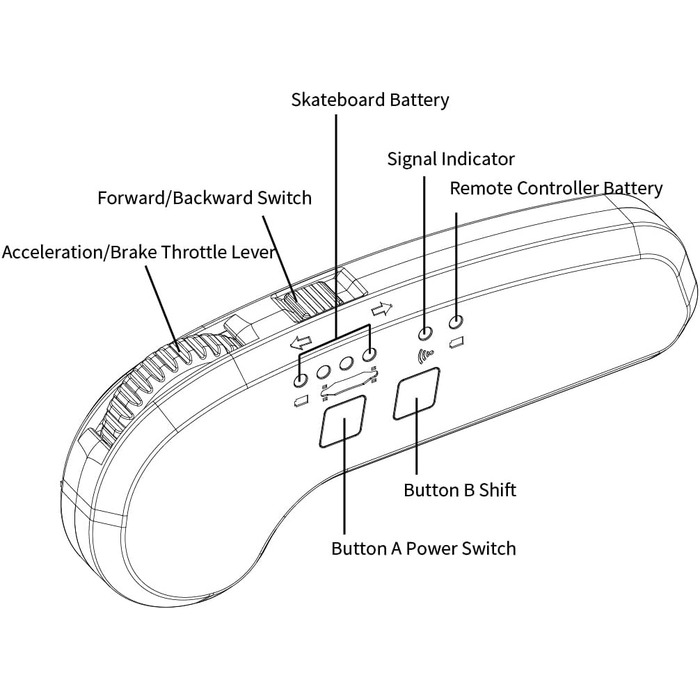 Skateboard Battery

Signal Indicator

Remote Controller Battery

Forward/Backward Switch

Acceleration/Brake Throttle Lever

Button B Shift

Button A Power Switch